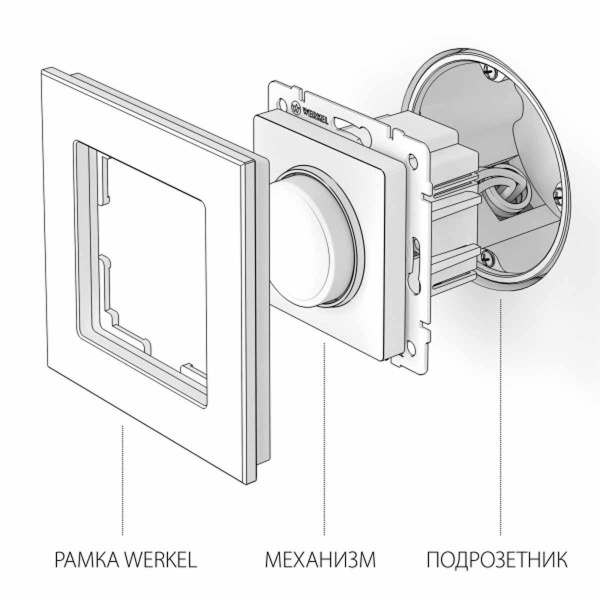 WERKEL

РАМКА WERKEL МЕХАНИЗМ ПОДРОЗЕТНИК