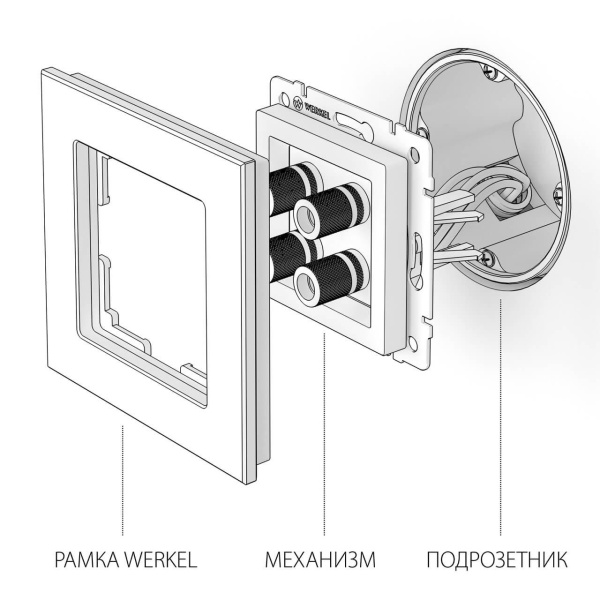 WERKEL

РАМКА WERKEL

МЕХАНИЗМ

ПОДРОЗЕТНИК